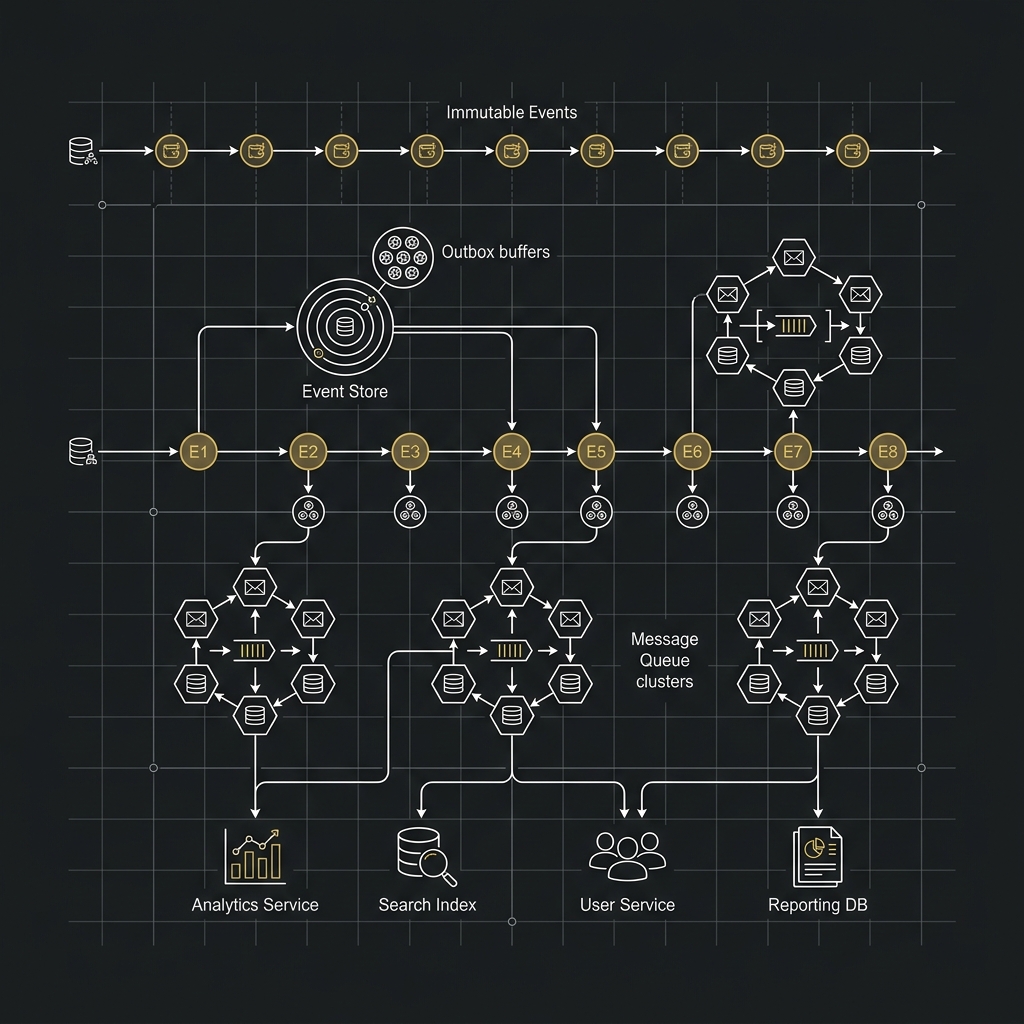 Immutable Events

Outbox buffers

Event Store

E1
E2
E3
E4
E5
E6
E7
E8

Message Queue clusters

Analytics Service
Search Index
User Service
Reporting DB